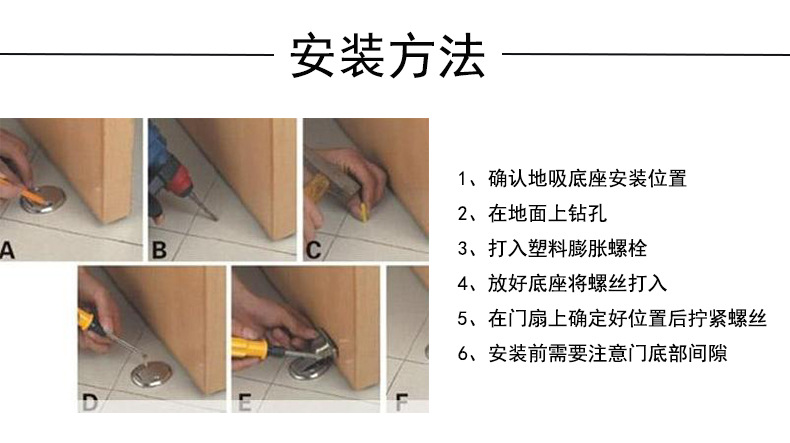 安装方法

A B C D E F

1、确认地吸底座安装位置
2、在地面上钻孔
3、打入塑料膨胀螺栓
4、放好底座将螺丝打入
5、在门扇上确定好位置后拧紧螺丝
6、安装前需要注意门底部间隙