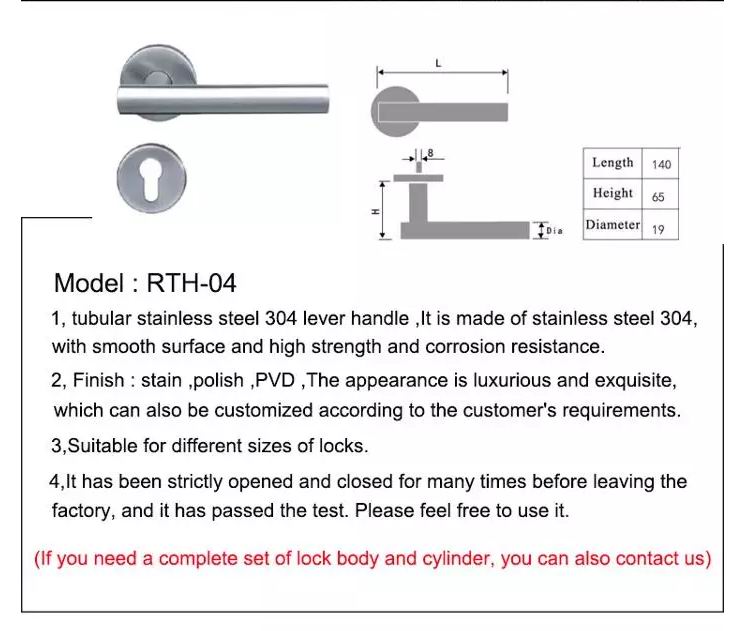 L

8

H

Dia

| Length | 140 |
|---|---|
| Height | 65 |
| Diameter | 19 |

Model : RTH-04

1, tubular stainless steel 304 lever handle ,It is made of stainless steel 304, with smooth surface and high strength and corrosion resistance.

2, Finish : stain ,polish ,PVD ,The appearance is luxurious and exquisite, which can also be customized according to the customer's requirements.

3,Suitable for different sizes of locks.

4,It has been strictly opened and closed for many times before leaving the factory, and it has passed the test. Please feel free to use it.

(If you need a complete set of lock body and cylinder, you can also contact us)